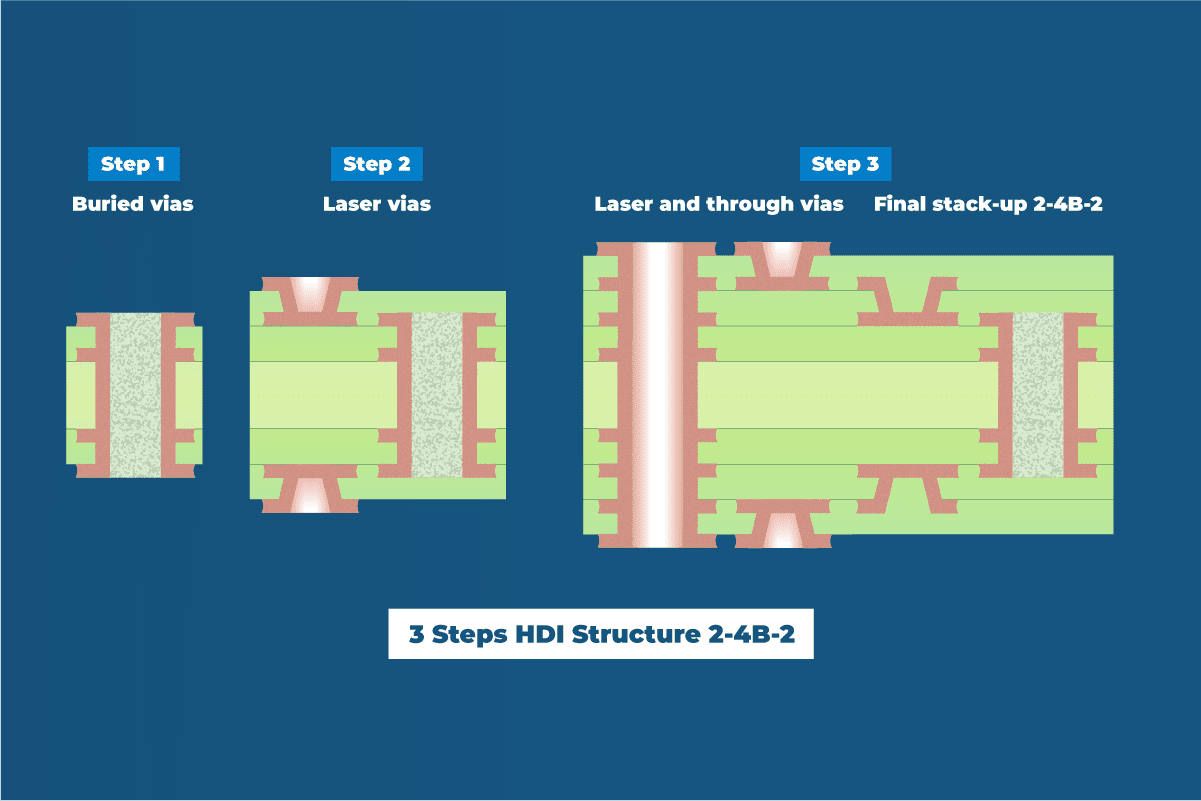 Step 1
Buried vias

Step 2
Laser vias

Step 3
Laser and through vias

Final stack-up 2-4B-2

3 Steps HDI Structure 2-4B-2